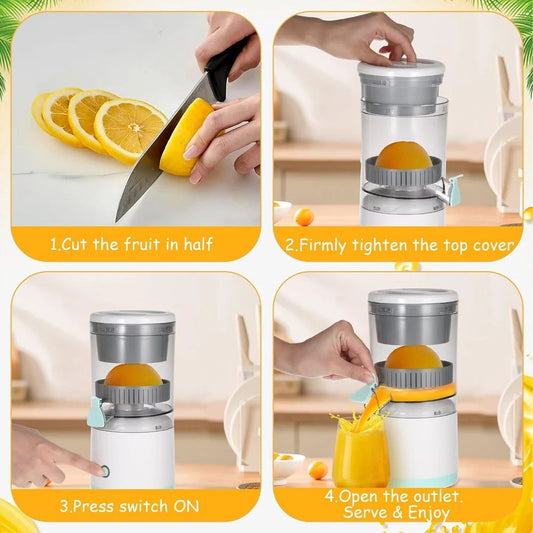 1.Cut the fruit in half

2.Firmly tighten the top cover

3.Press switch ON

4.Open the outlet. Serve & Enjoy