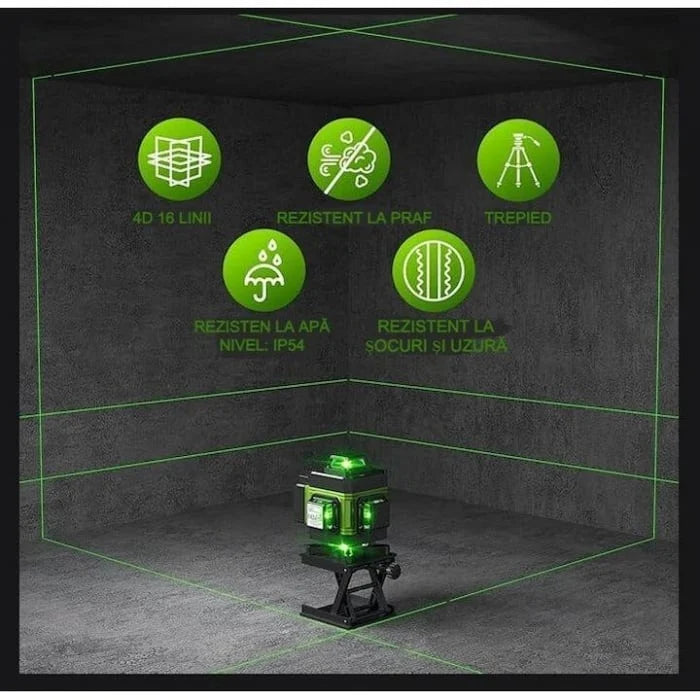 4D 16 LINII

REZISTENT LA PRAF

TREPIED

REZISTEN LA APĂ
NIVEL: IP54

REZISTENT LA
ȘOCURI ȘI UZURĂ